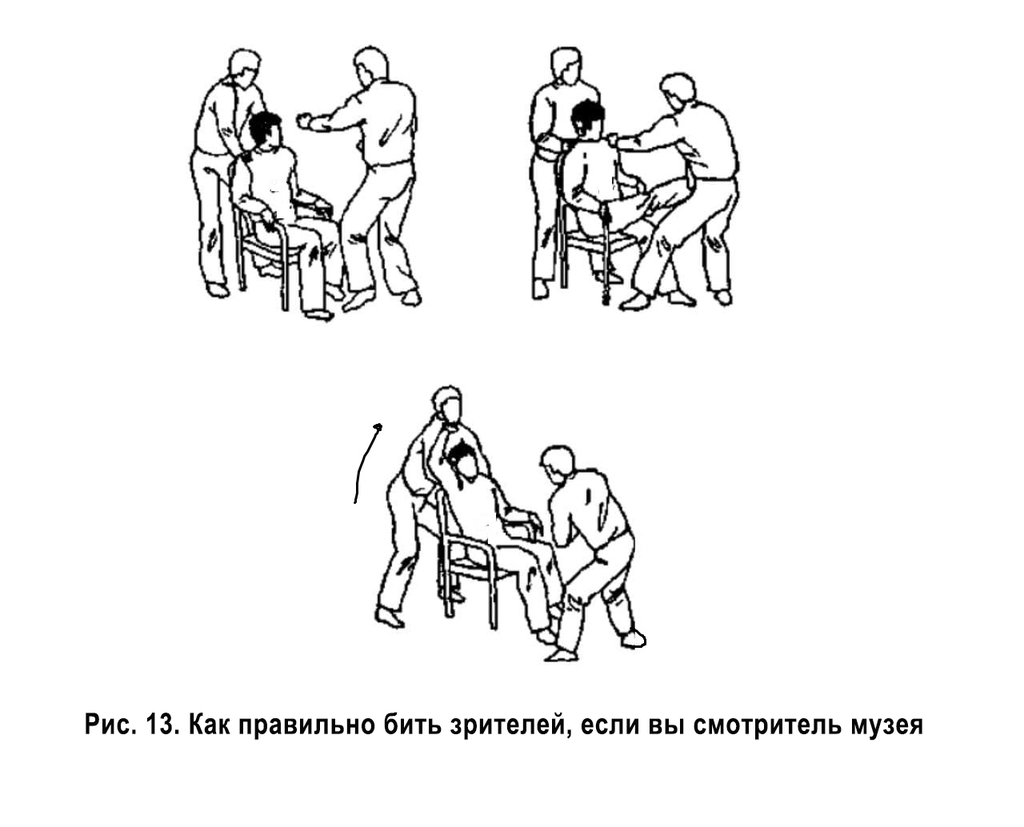 Рис. 13. Как правильно бить зрителей, если вы смотритель музея