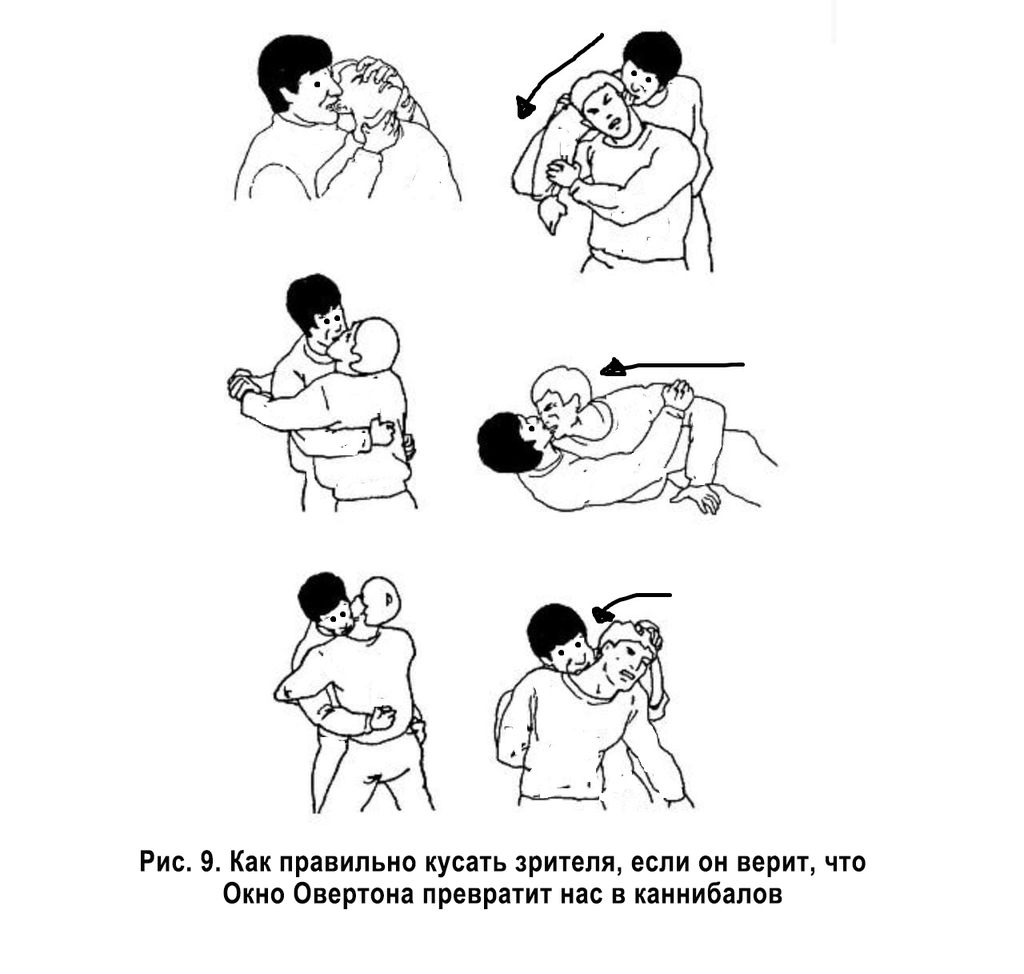 Рис. 9. Как правильно кусать зрителя, если он верит, что Окно Овертона превратит нас в каннибалов